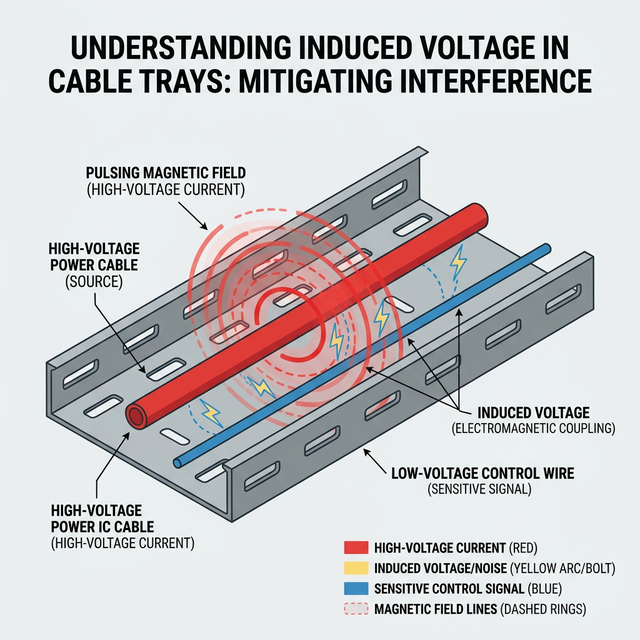 UNDERSTANDING INDUCED VOLTAGE IN CABLE TRAYS: MITIGATING INTERFERENCE

PULSING MAGNETIC FIELD
(HIGH-VOLTAGE CURRENT)

HIGH-VOLTAGE POWER CABLE
(SOURCE)

INDUCED VOLTAGE
(ELECTROMAGNETIC COUPLING)

LOW-VOLTAGE CONTROL WIRE
(SENSITIVE SIGNAL)

HIGH-VOLTAGE POWER IC CABLE
(HIGH-VOLTAGE CURRENT)

HIGH-VOLTAGE CURRENT (RED)
INDUCED VOLTAGE/NOISE (YELLOW ARC/BOLT)
SENSITIVE CONTROL SIGNAL (BLUE)
MAGNETIC FIELD LINES (DASHED RINGS)